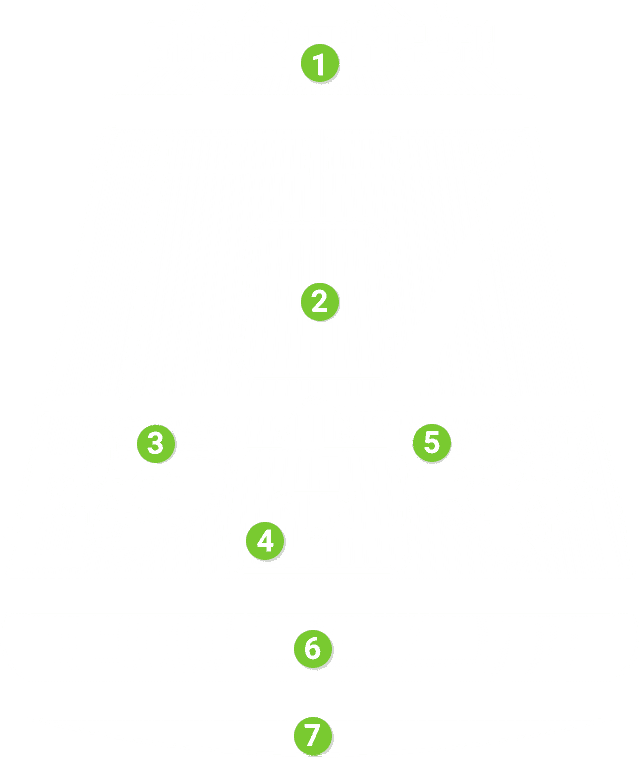 1

2

3

5

4

6

7